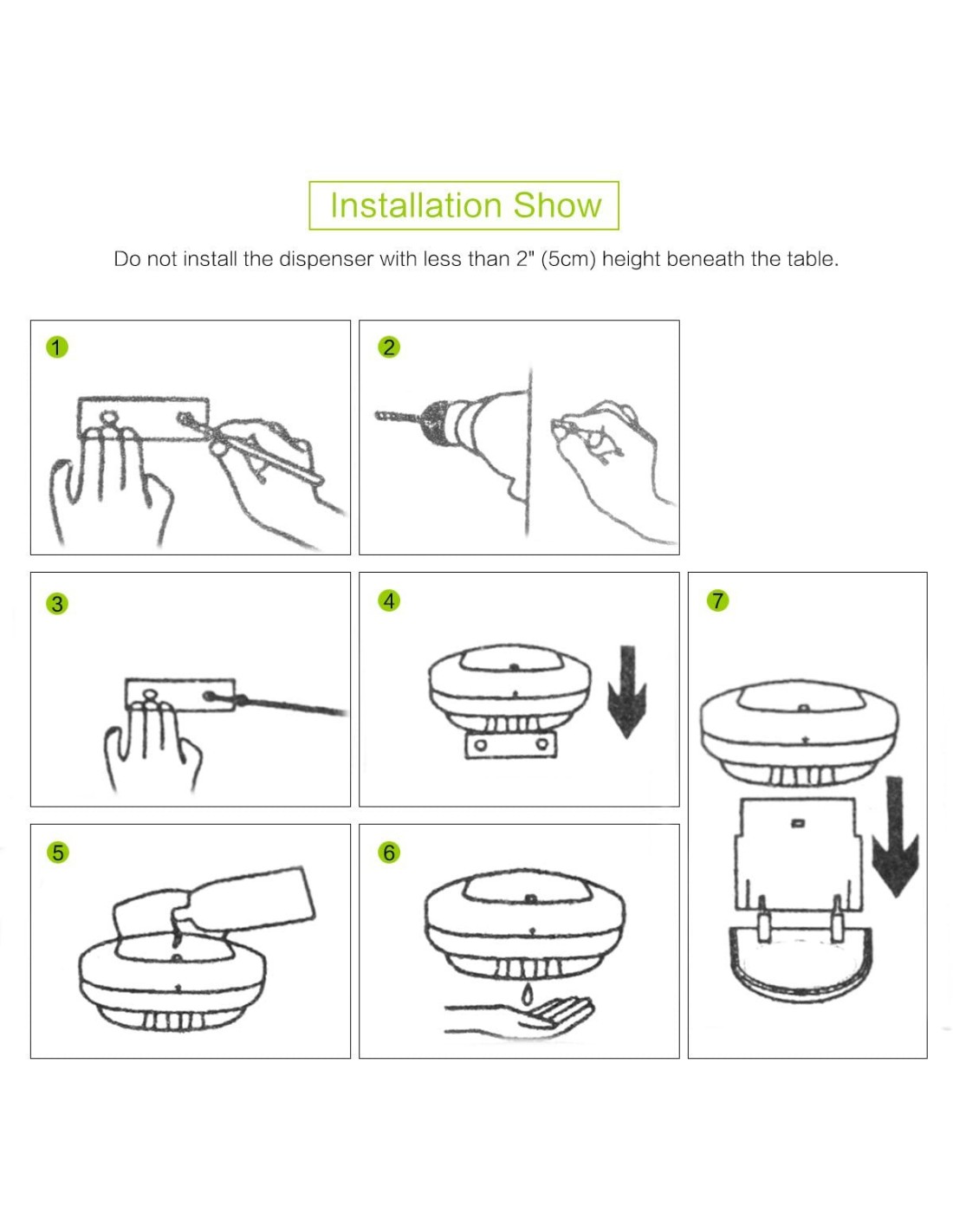 Installation Show

Do not install the dispenser with less than 2" (5cm) height beneath the table.

1

2

3

4

7

5

6